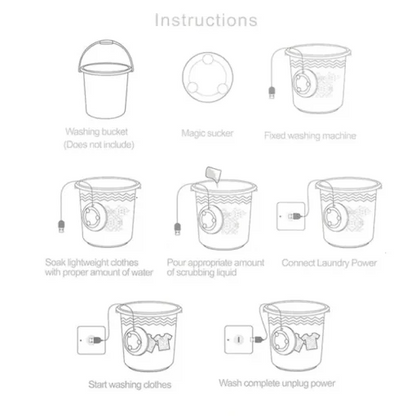 Instructions

Washing bucket
(Does not include)

Magic sucker

Fixed washing machine

Soak lightweight clothes with proper amount of water

Pour appropriate amount of scrubbing liquid

Connect Laundry Power

Start washing clothes

Wash complete unplug power